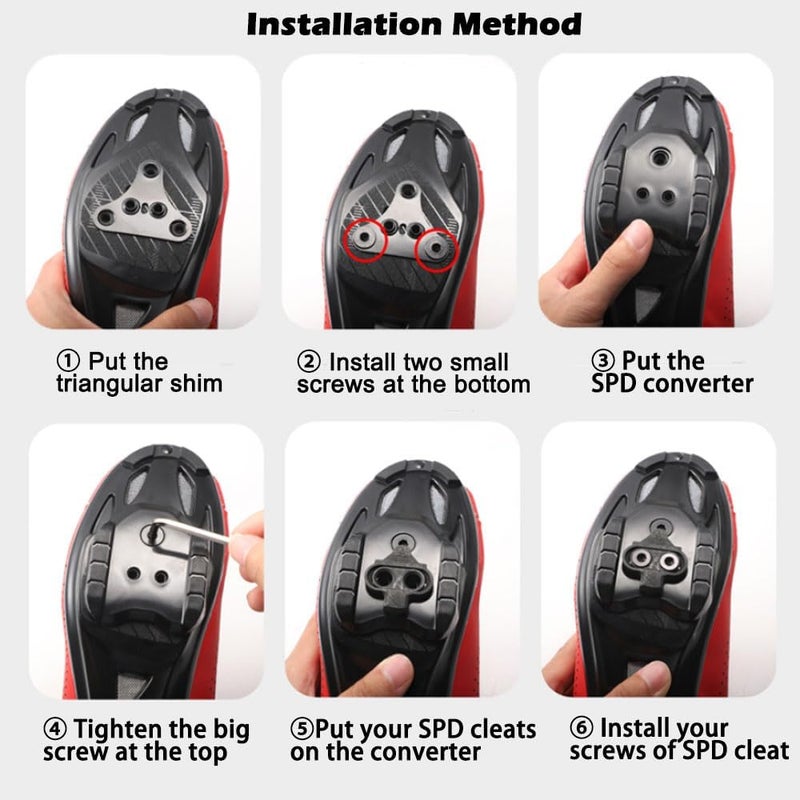 Installation Method

① Put the triangular shim

② Install two small screws at the bottom

③ Put the SPD converter

④ Tighten the big screw at the top

⑤Put your SPD cleats on the converter

⑥ Install your screws of SPD cleat